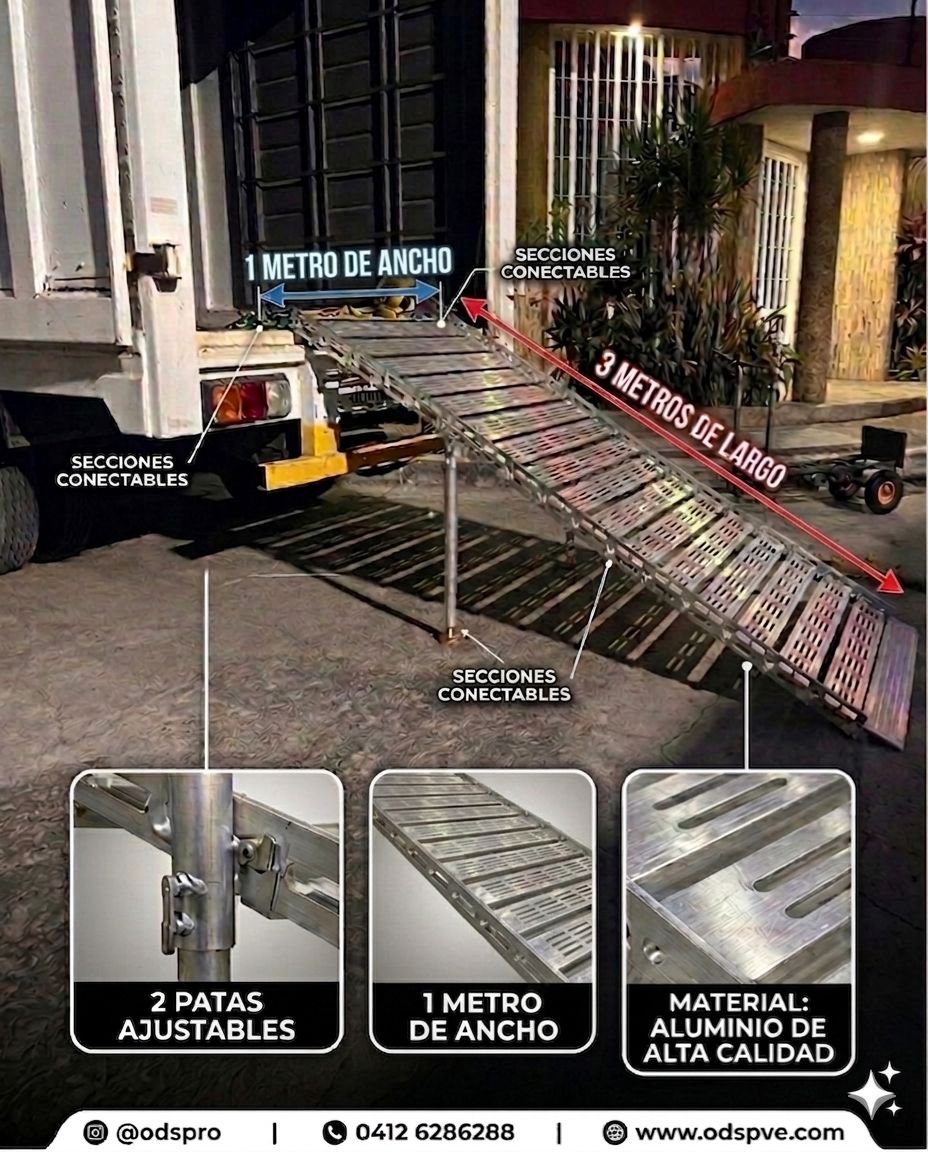 1 METRO DE ANCHO

SECCIONES CONECTABLES

3 METROS DE LARGO

SECCIONES CONECTABLES

SECCIONES CONECTABLES

2 PATAS AJUSTABLES

1 METRO DE ANCHO

MATERIAL: ALUMINIO DE ALTA CALIDAD

@odspro | 0412 6286288 | www.odspve.com